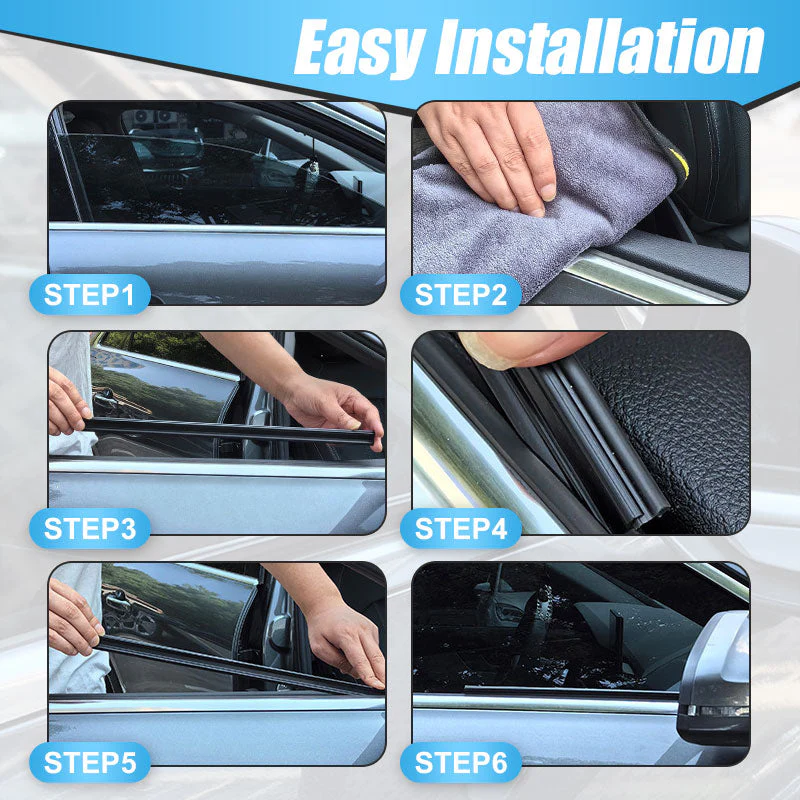 Easy Installation

STEP1

STEP2

STEP3

STEP4

STEP5

STEP6